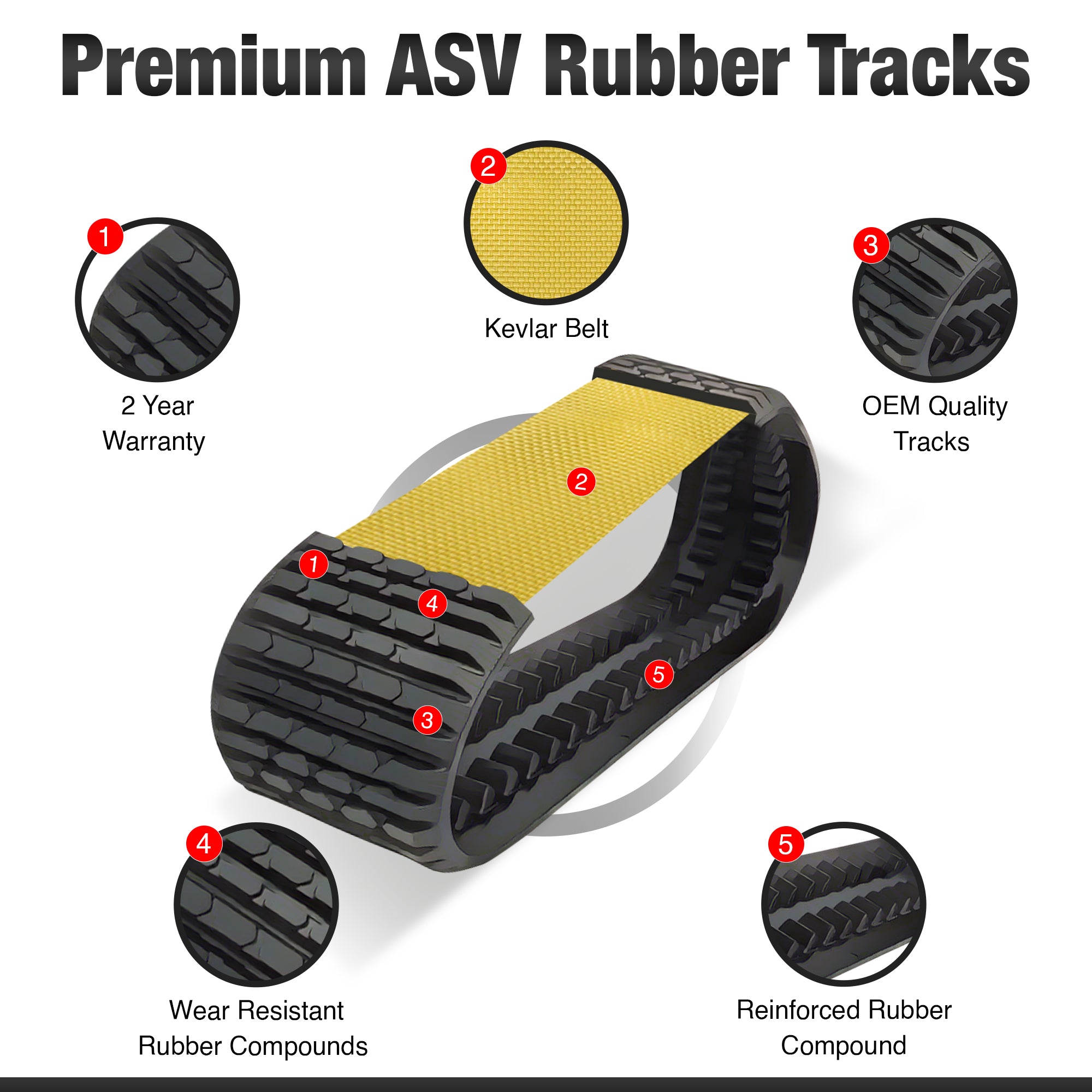 Premium ASV Rubber Tracks

1
2 Year Warranty

2
Kevlar Belt

3
OEM Quality Tracks

2

1

4

5

3

4
Wear Resistant Rubber Compounds

5
Reinforced Rubber Compound